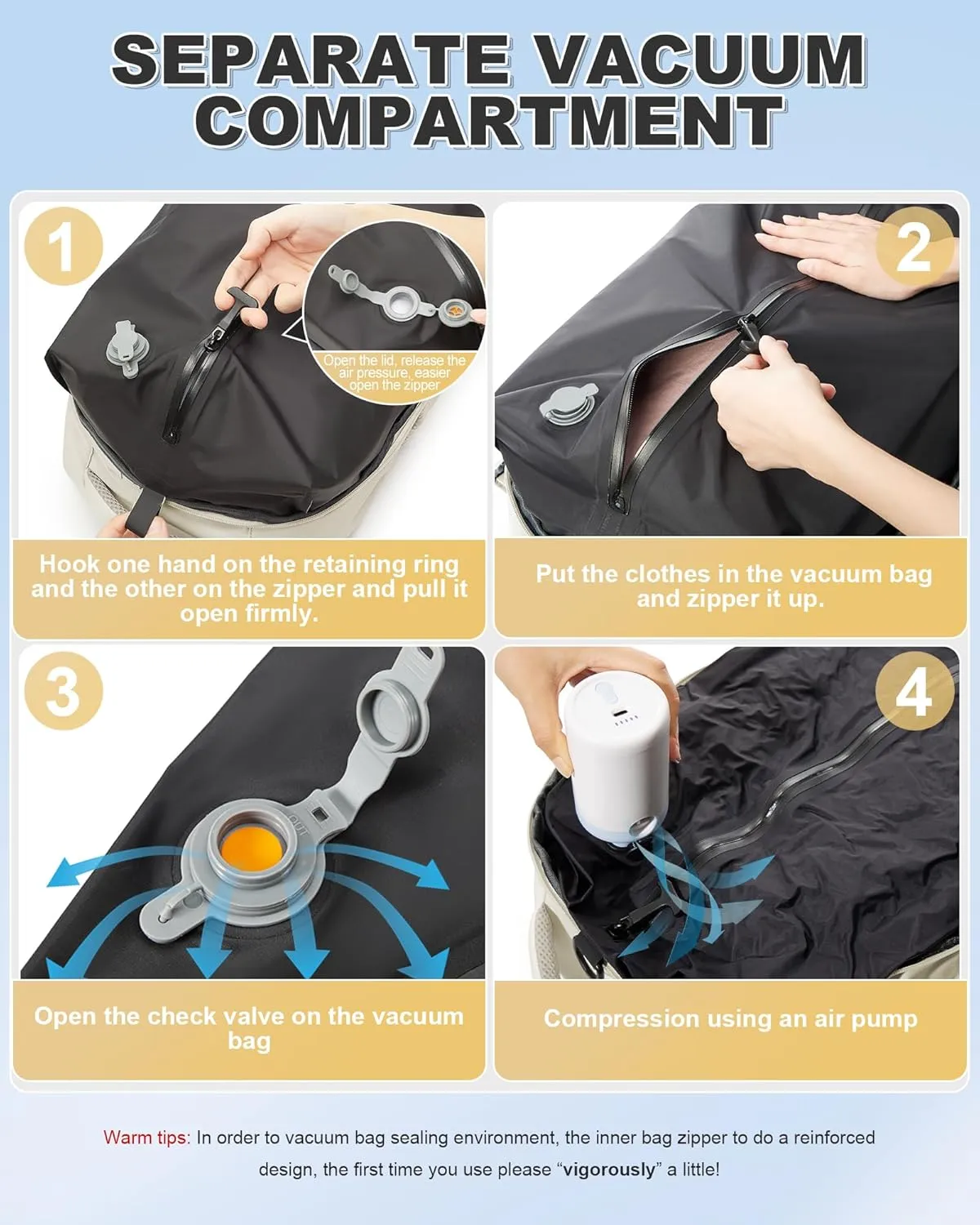 SEPARATE VACUUM COMPARTMENT

1

Open the lid, release the air pressure, easier open the zipper

Hook one hand on the retaining ring and the other on the zipper and pull it open firmly.

2

Put the clothes in the vacuum bag and zipper it up.

3

OUT

Open the check valve on the vacuum bag

4

Compression using an air pump

Warm tips: In order to vacuum bag sealing environment, the inner bag zipper to do a reinforced design, the first time you use please “vigorously” a little!